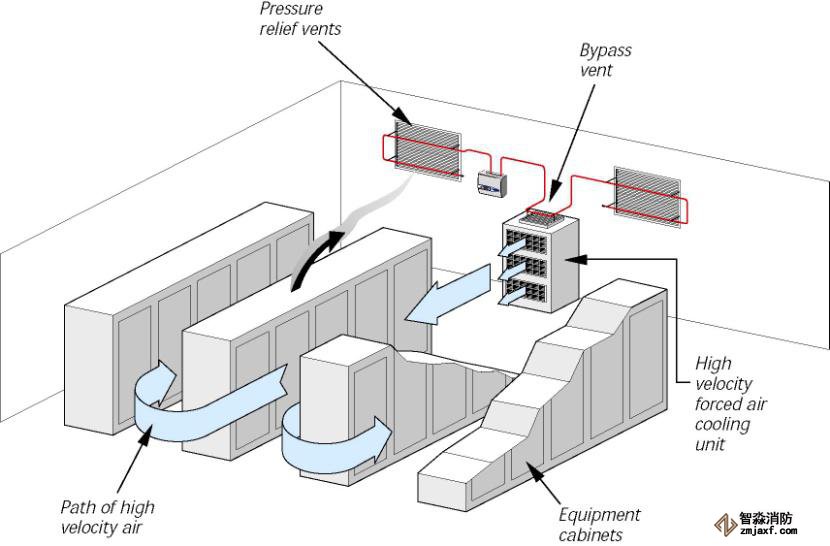 Pressure relief vents

Bypass vent

High velocity forced air cooling unit

Path of high velocity air

Equipment cabinets

智淼消防
zmjaxf.com