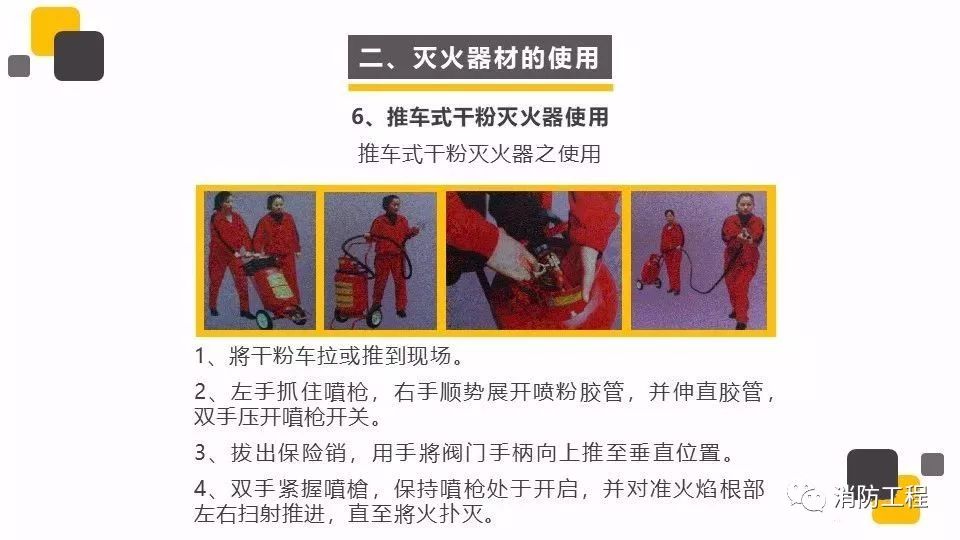 二、灭火器材的使用

6、推车式干粉灭火器使用

推车式干粉灭火器之使用

1、將干粉车拉或推到现场。

2、左手抓住噴枪，右手顺势展开喷粉胶管，并伸直胶管，双手压开噴枪开关。

3、拔出保险销，用手將阀门手柄向上推至垂直位置。

4、双手紧握噴槍，保持噴枪处于开启，并对准火焰根部左右扫射推进，直至將火扑灭。

消防工程